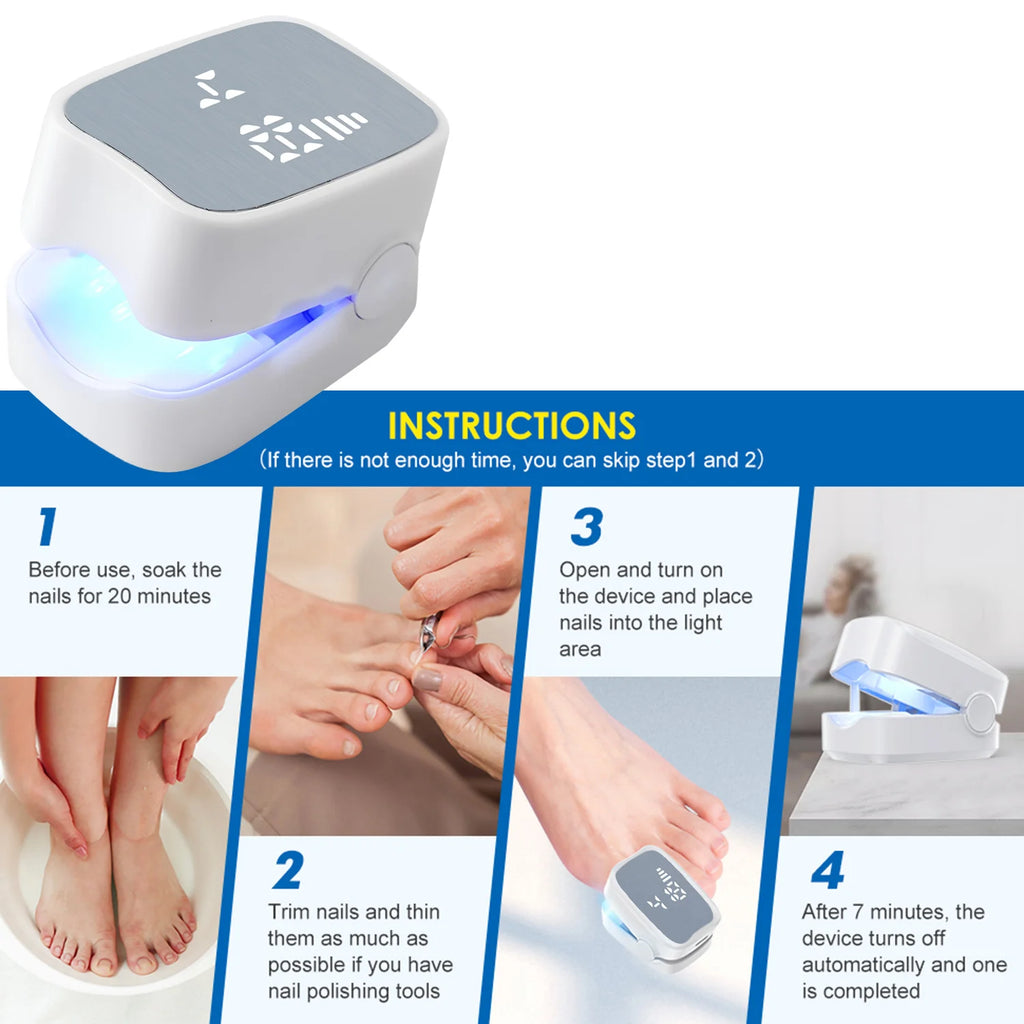 INSTRUCTIONS
(If there is not enough time, you can skip step1 and 2)

1
Before use, soak the nails for 20 minutes

2
Trim nails and thin them as much as possible if you have nail polishing tools

3
Open and turn on the device and place nails into the light area

4
After 7 minutes, the device turns off automatically and one is completed